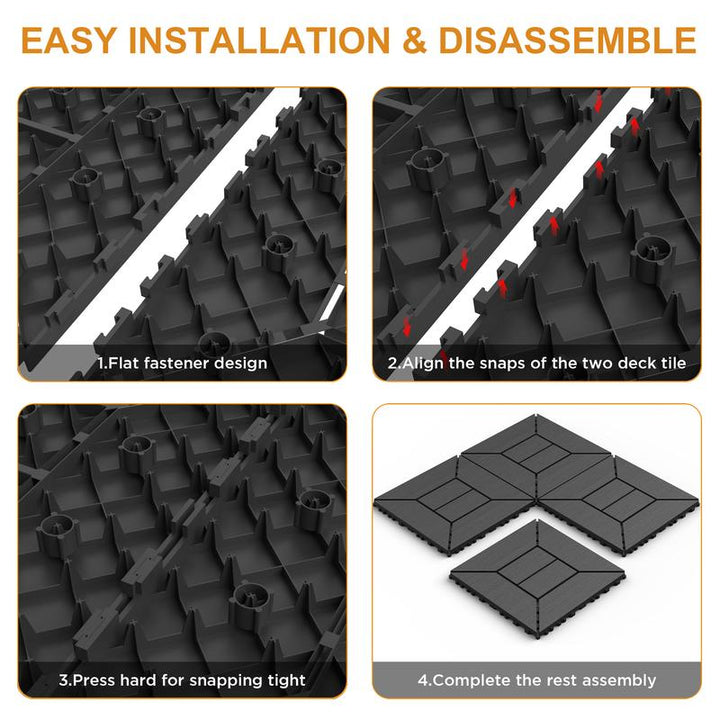 EASY INSTALLATION & DISASSEMBLE

1.Flat fastener design

2.Align the snaps of the two deck tile

3.Press hard for snapping tight

4.Complete the rest assembly