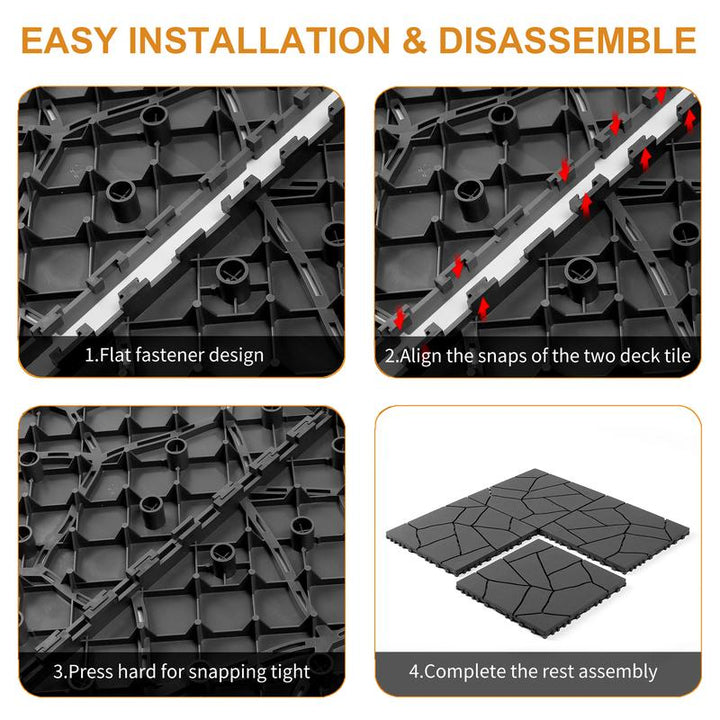 EASY INSTALLATION & DISASSEMBLE

1.Flat fastener design

2.Align the snaps of the two deck tile

3.Press hard for snapping tight

4.Complete the rest assembly