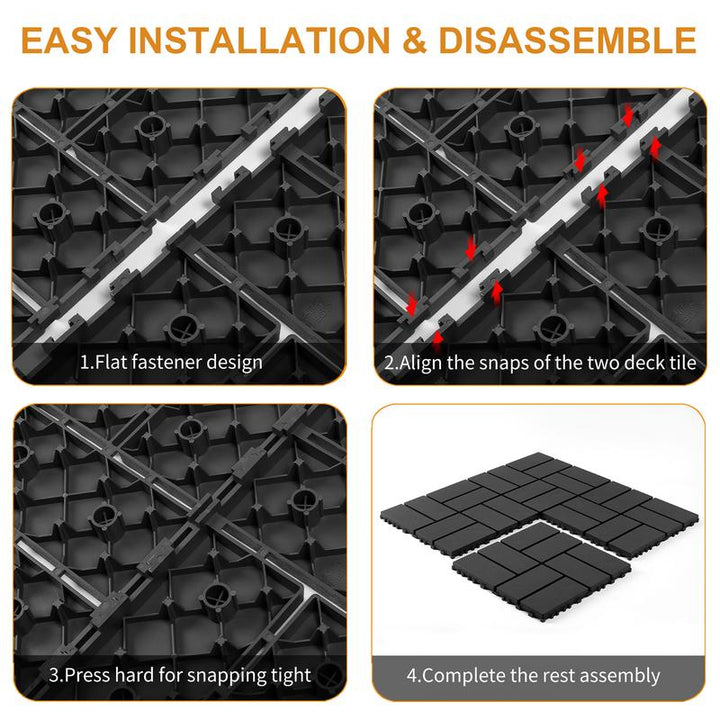 EASY INSTALLATION & DISASSEMBLE

1.Flat fastener design

2.Align the snaps of the two deck tile

3.Press hard for snapping tight

4.Complete the rest assembly