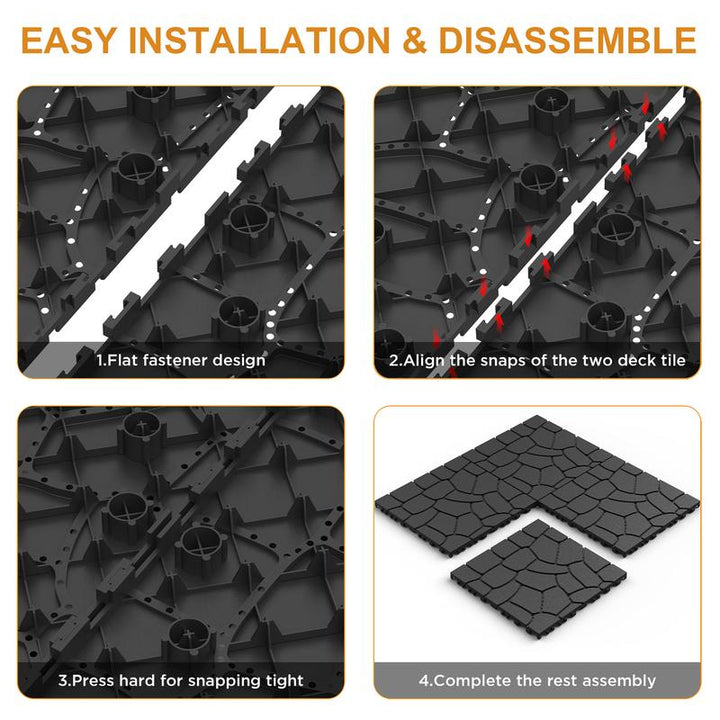 EASY INSTALLATION & DISASSEMBLE

1.Flat fastener design

2.Align the snaps of the two deck tile

3.Press hard for snapping tight

4.Complete the rest assembly