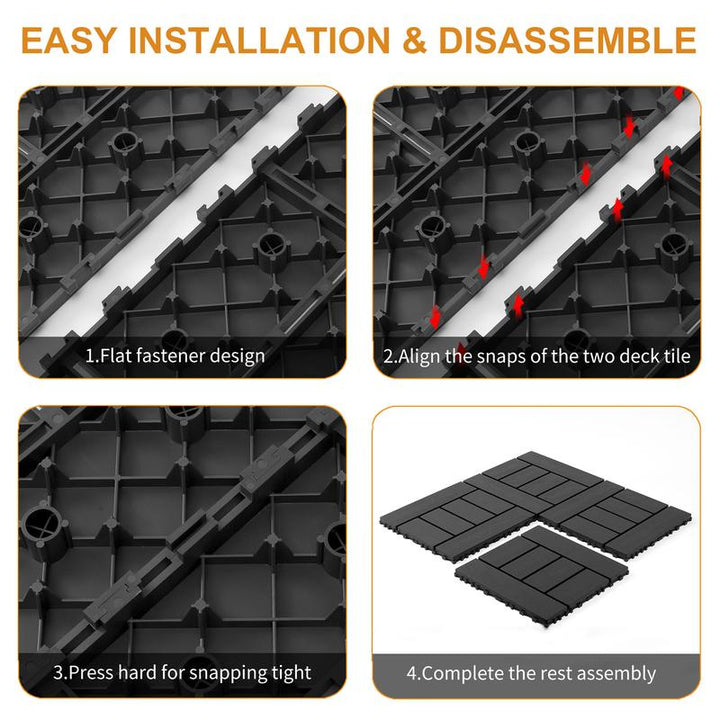 EASY INSTALLATION & DISASSEMBLE

1.Flat fastener design

2.Align the snaps of the two deck tile

3.Press hard for snapping tight

4.Complete the rest assembly