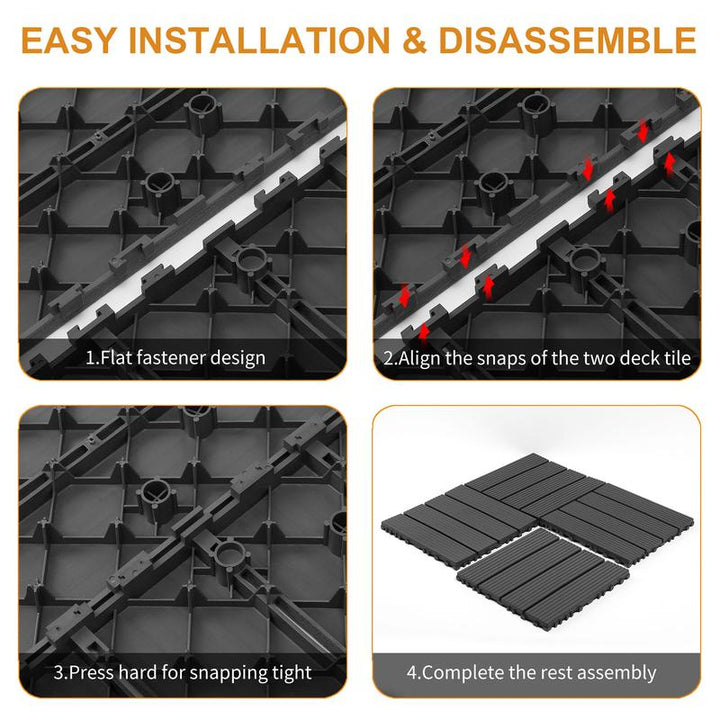 EASY INSTALLATION & DISASSEMBLE

1.Flat fastener design

2.Align the snaps of the two deck tile

3.Press hard for snapping tight

4.Complete the rest assembly