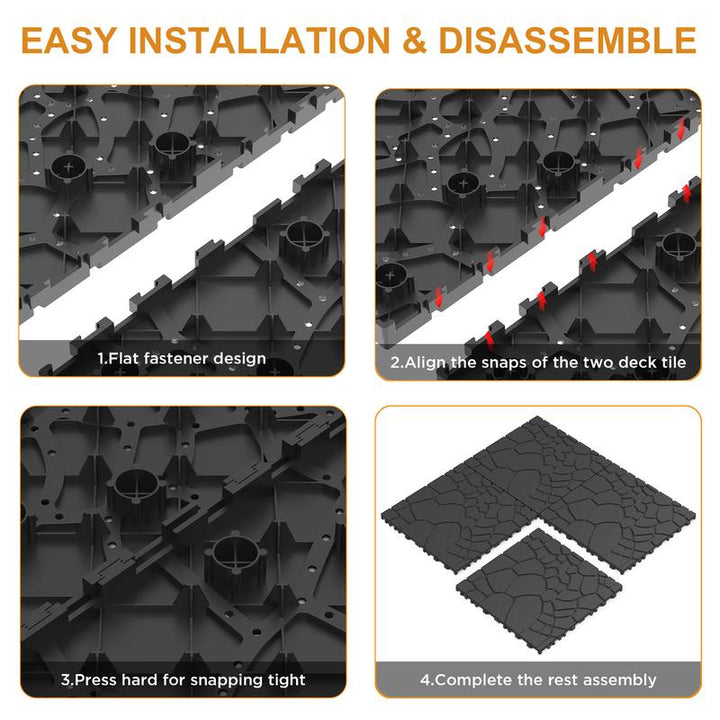 EASY INSTALLATION & DISASSEMBLE

1.Flat fastener design

2.Align the snaps of the two deck tile

3.Press hard for snapping tight

4.Complete the rest assembly