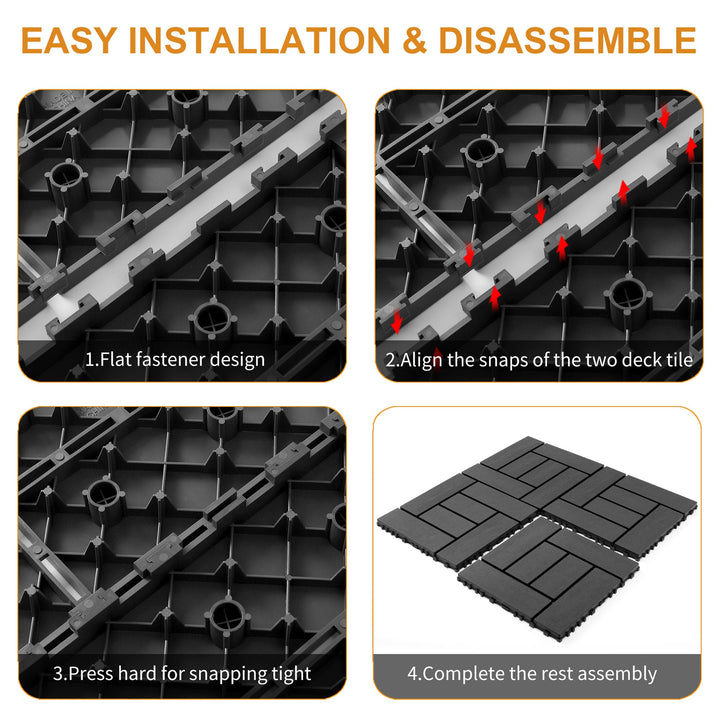 EASY INSTALLATION & DISASSEMBLE

1.Flat fastener design

2.Align the snaps of the two deck tile

3.Press hard for snapping tight

4.Complete the rest assembly