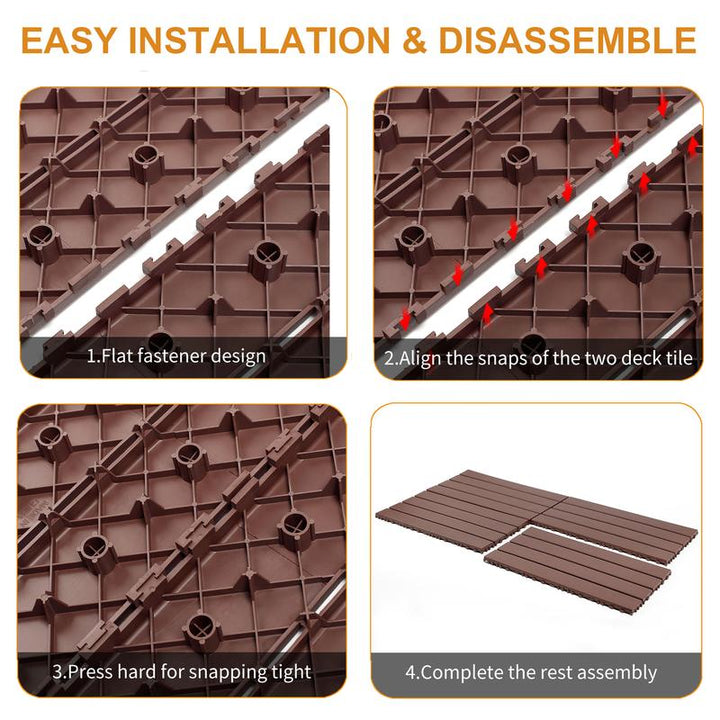 EASY INSTALLATION & DISASSEMBLE

1.Flat fastener design

2.Align the snaps of the two deck tile

3.Press hard for snapping tight

4.Complete the rest assembly