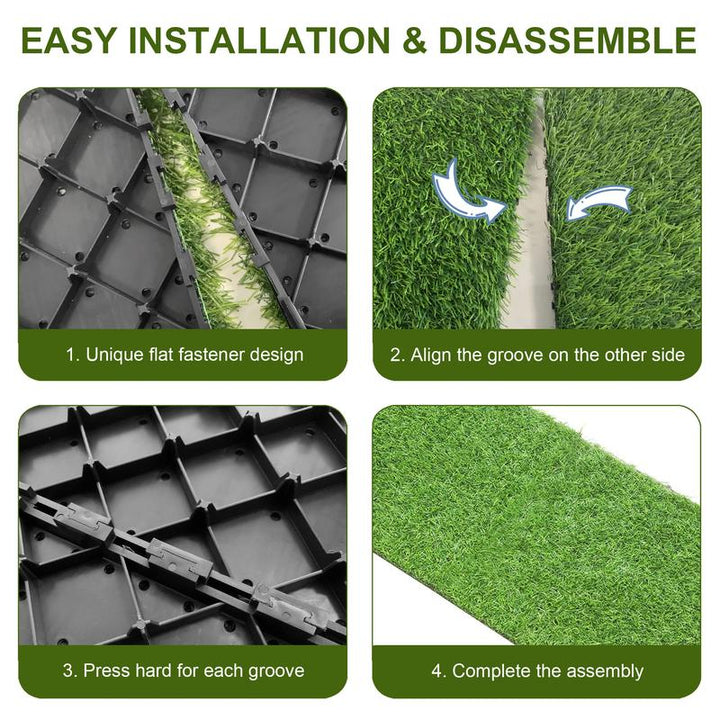 EASY INSTALLATION & DISASSEMBLE

1. Unique flat fastener design

2. Align the groove on the other side

3. Press hard for each groove

4. Complete the assembly