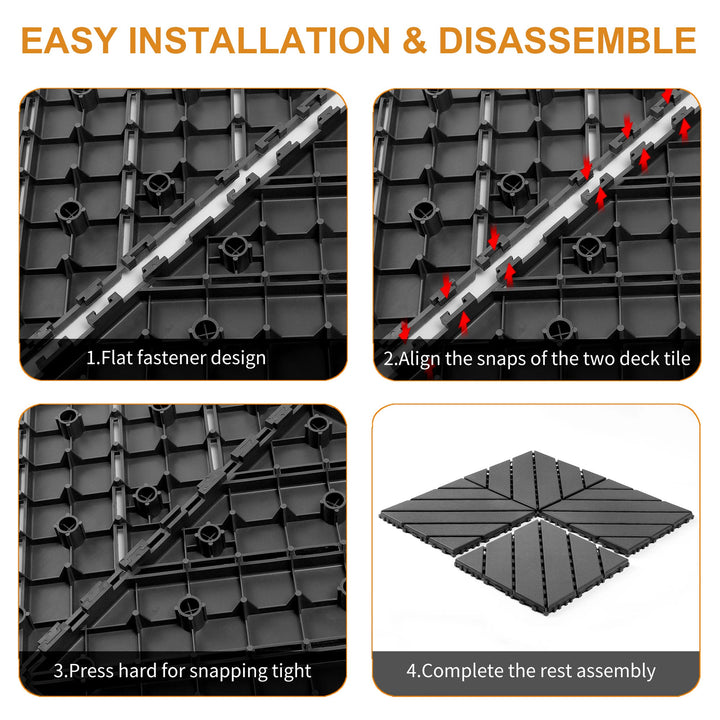 EASY INSTALLATION & DISASSEMBLE

1.Flat fastener design

2.Align the snaps of the two deck tile

3.Press hard for snapping tight

4.Complete the rest assembly